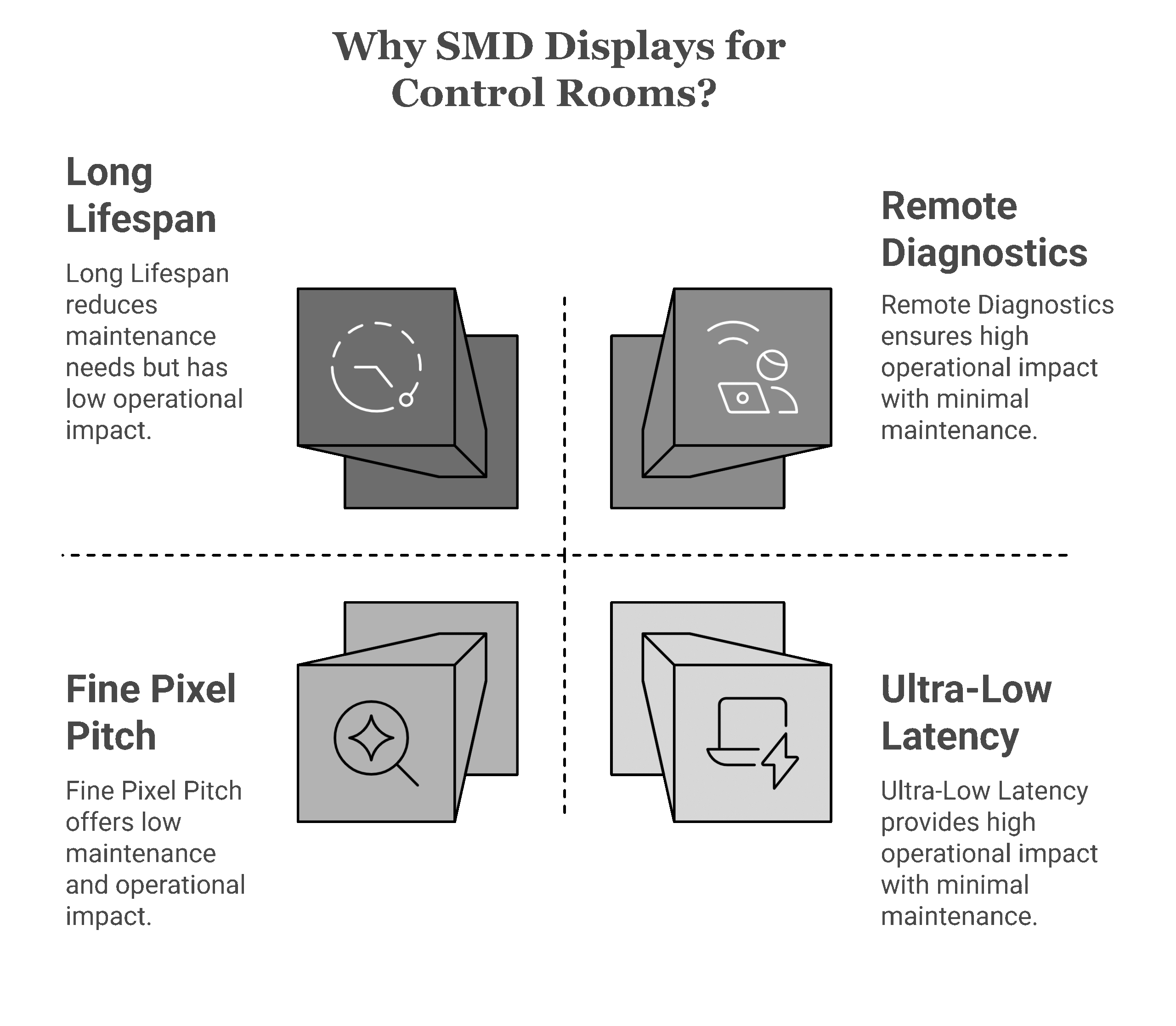 Why SMD Displays for Control Rooms?

Long Lifespan

Long Lifespan reduces maintenance needs but has low operational impact.

Remote Diagnostics

Remote Diagnostics ensures high operational impact with minimal maintenance.

Fine Pixel Pitch

Fine Pixel Pitch offers low maintenance and operational impact.

Ultra-Low Latency

Ultra-Low Latency provides high operational impact with minimal maintenance.