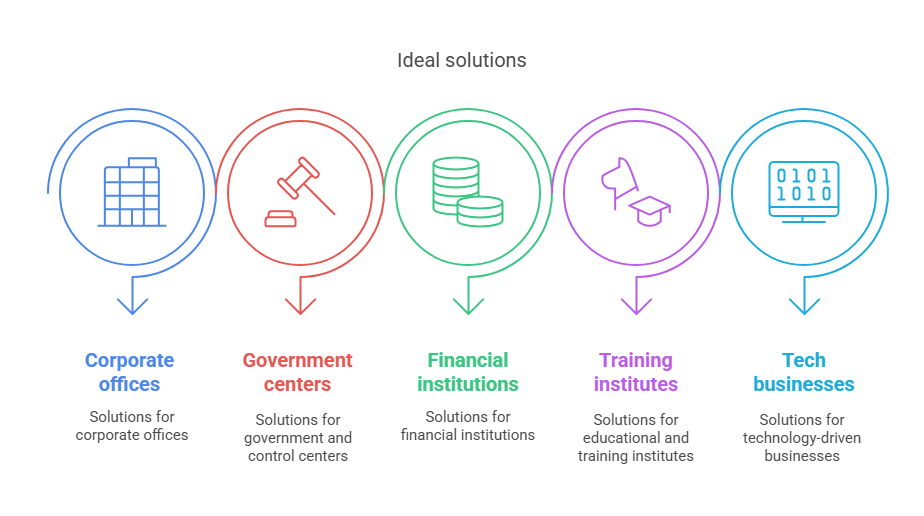 Ideal solutions

0101
1010

Corporate offices

Solutions for corporate offices

Government centers

Solutions for government and control centers

Financial institutions

Solutions for financial institutions

Training institutes

Solutions for educational and training institutes

Tech businesses

Solutions for technology-driven businesses